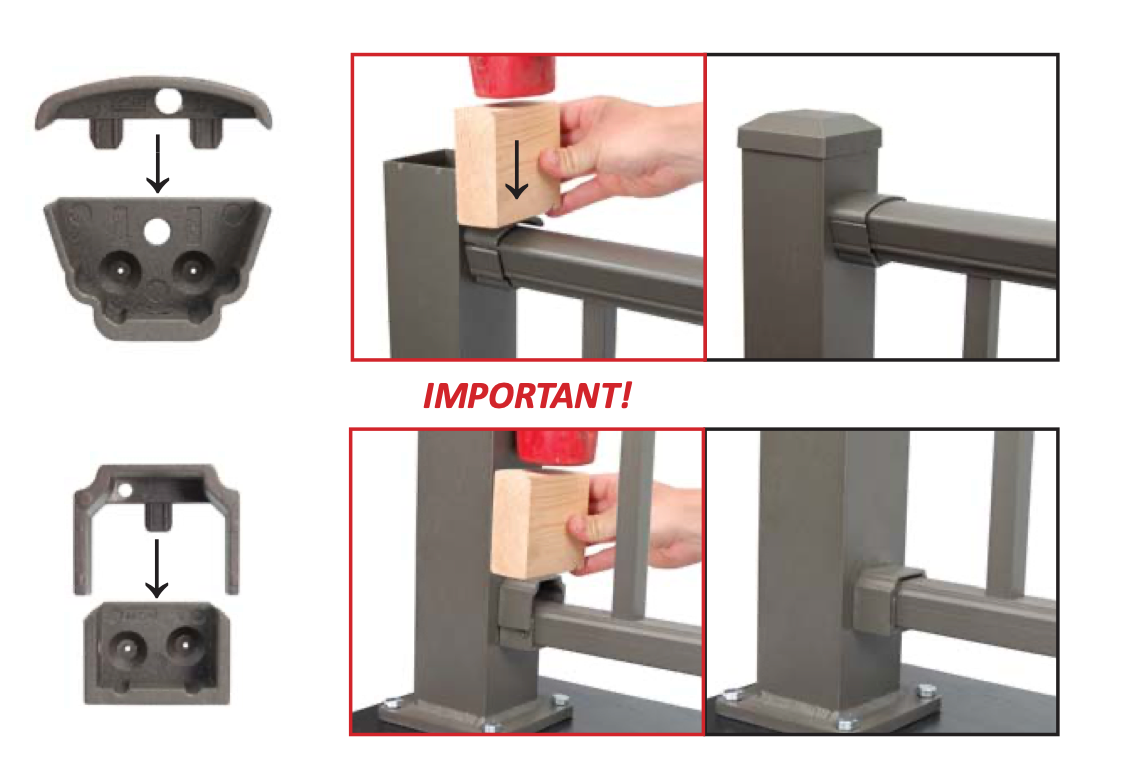 IMPORTANT!